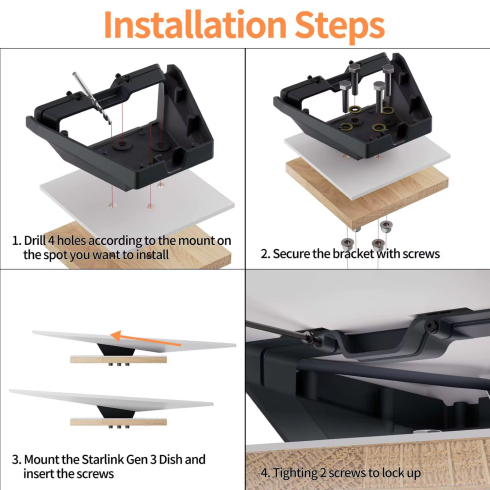 Installation Steps

1. Drill 4 holes according to the mount on the spot you want to install

2. Secure the bracket with screws

3. Mount the Starlink Gen 3 Dish and insert the screws

4. Tighting 2 screws to lock up