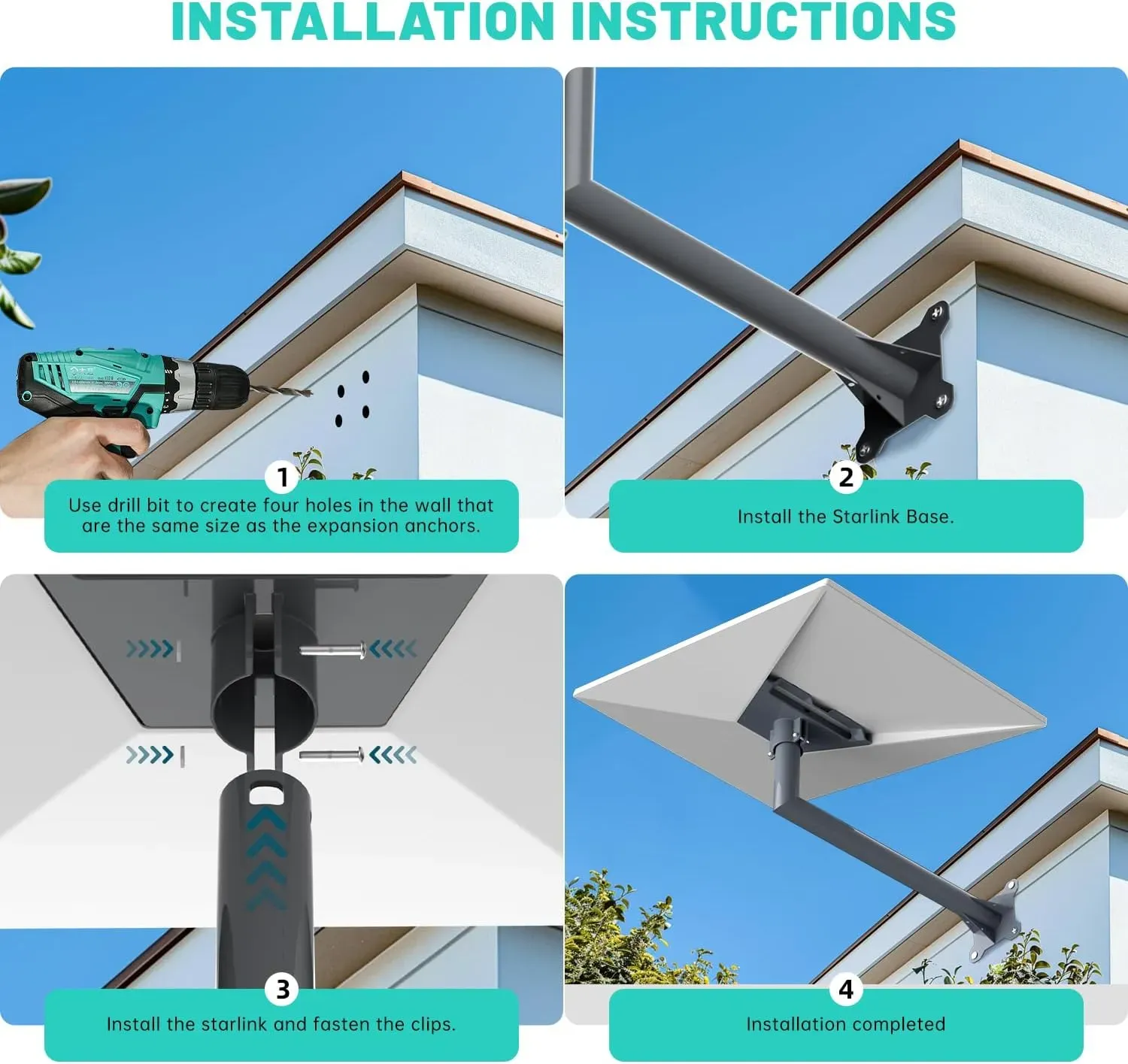 INSTALLATION INSTRUCTIONS

1
Use drill bit to create four holes in the wall that are the same size as the expansion anchors.

2
Install the Starlink Base.

3
Install the starlink and fasten the clips.

4
Installation completed